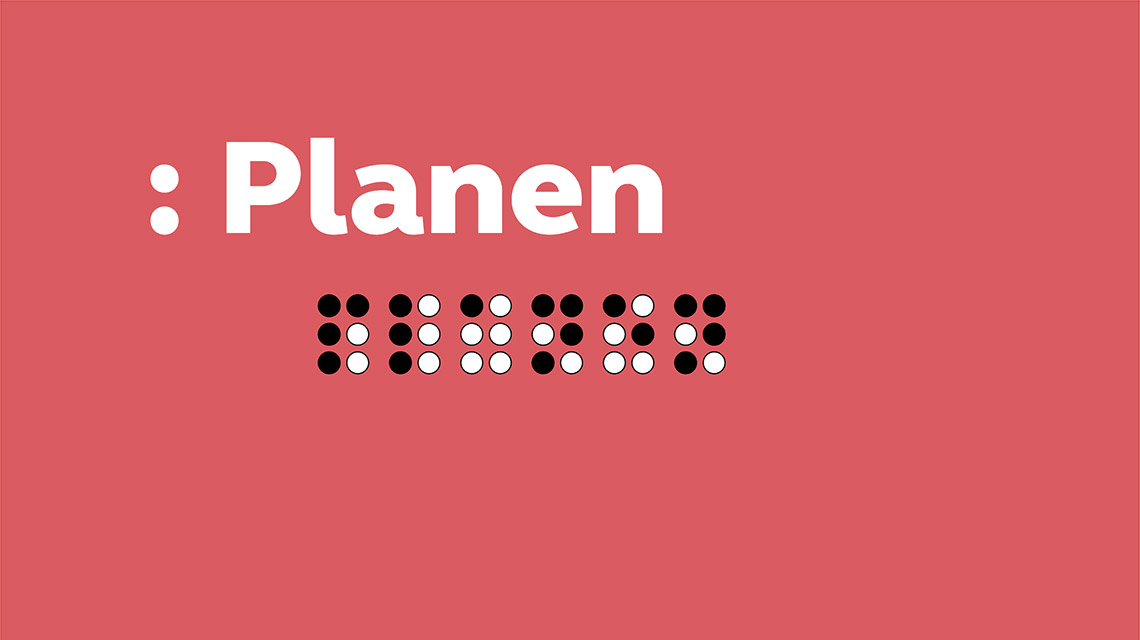 : Planen

⠏⠇⠁⠝⠑⠝